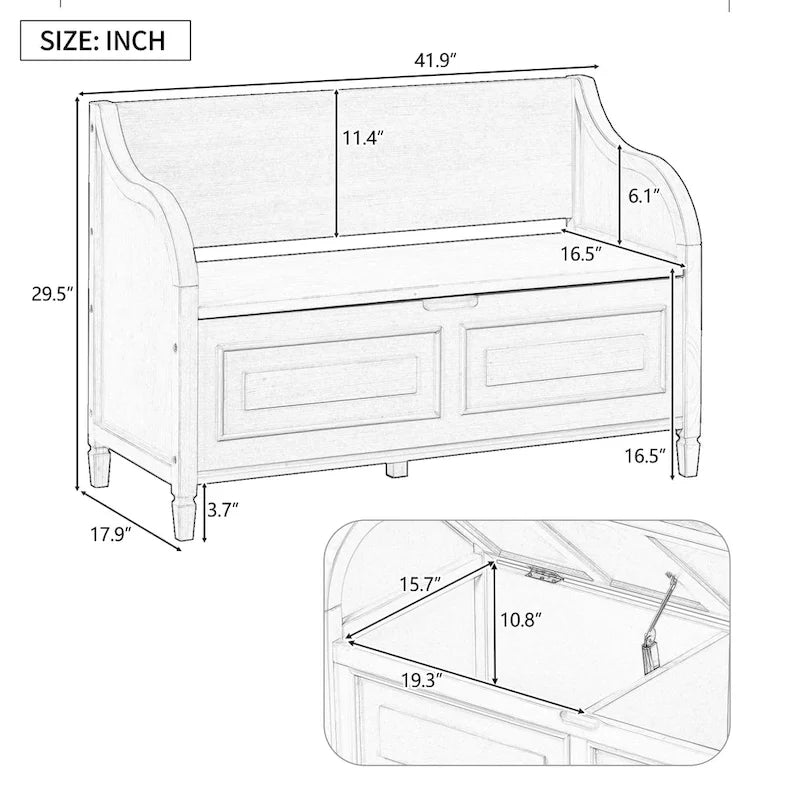 SIZE: INCH

41.9″

11.4″

6.1″

16.5″

29.5″

16.5″

3.7″

17.9″

15.7″

10.8″

19.3″