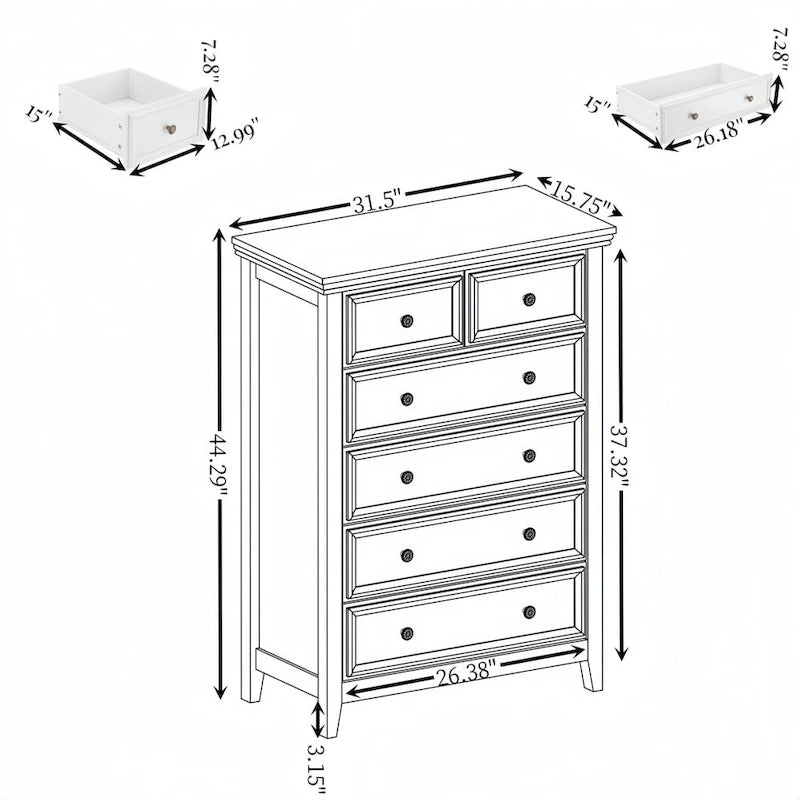 7.28"
15"
12.99"
7.28"
15"
26.18"
31.5"
15.75"
44.29"
37.32"
26.38"
3.15"