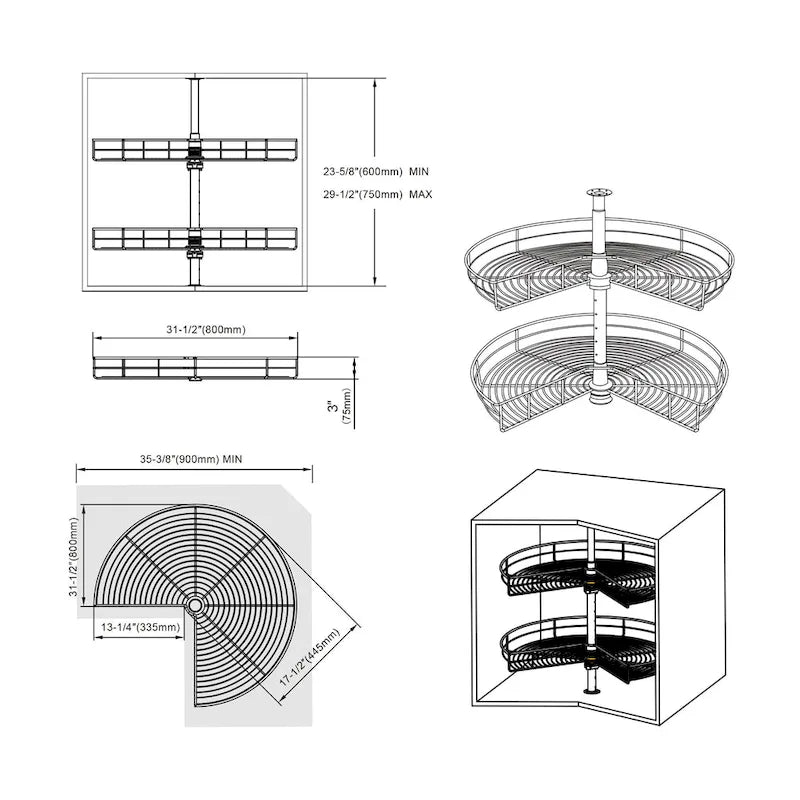 23-5/8"(600mm) MIN
29-1/2"(750mm) MAX

31-1/2"(800mm)

3"
(75mm)

35-3/8"(900mm) MIN

31-1/2"(800mm)

13-1/4"(335mm)

17-1/2"(445mm)