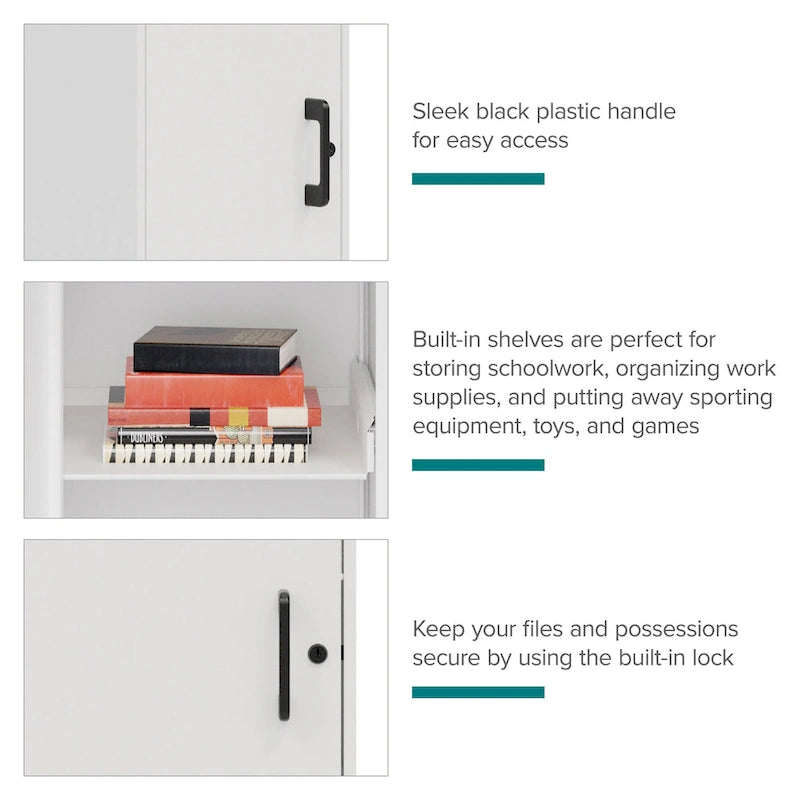 Sleek black plastic handle for easy access

Built-in shelves are perfect for storing schoolwork, organizing work supplies, and putting away sporting equipment, toys, and games

Keep your files and possessions secure by using the built-in lock