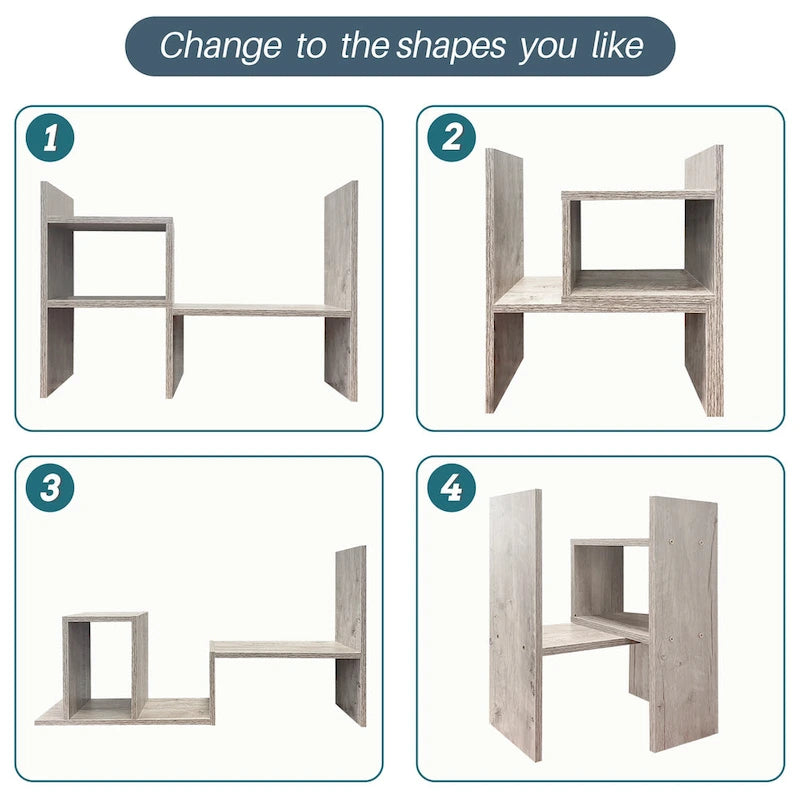 Change to the shapes you like

1

2

3

4