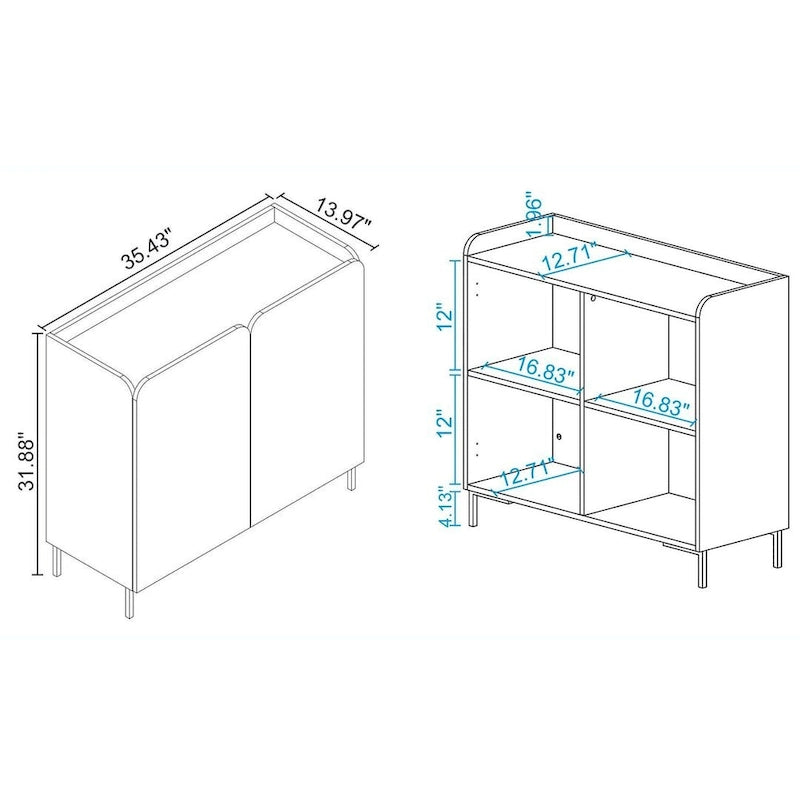 35.43"
13.97"
31.88"
1.96"
12.71"
12"
16.83"
16.83"
12"
12.71"
4.13"