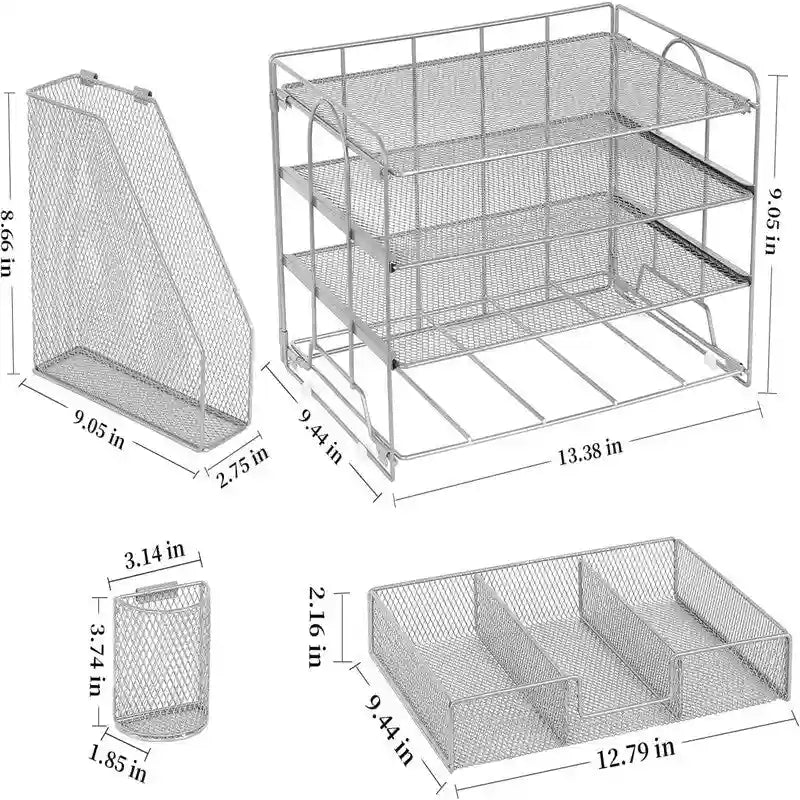 8.66 in
9.05 in
2.75 in
9.44 in
13.38 in
9.05 in
3.14 in
3.74 in
1.85 in
2.16 in
9.44 in
12.79 in