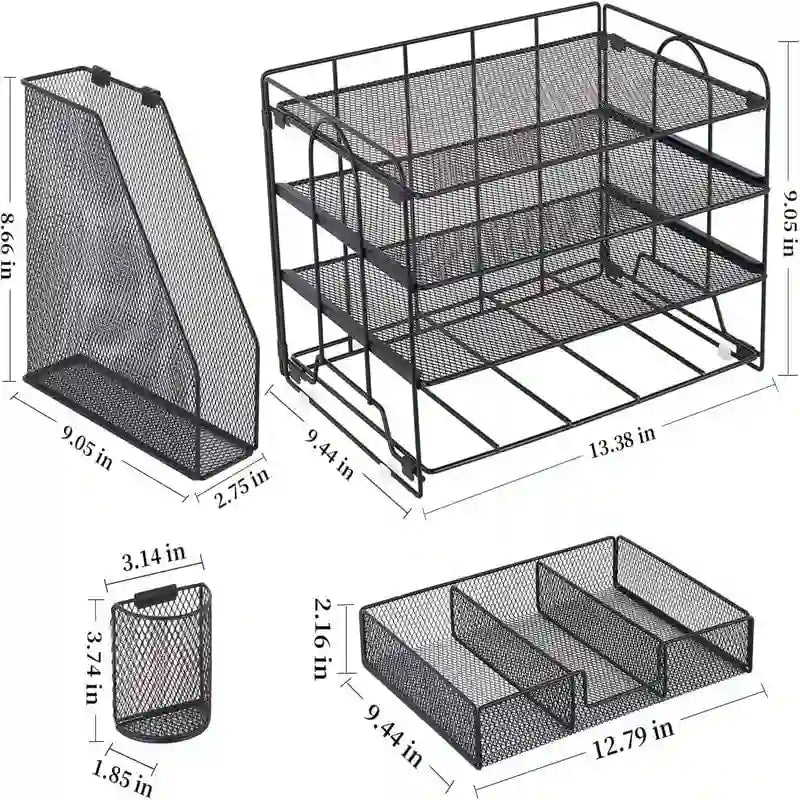 8.66 in

9.05 in

2.75 in

9.05 in

9.44 in

13.38 in

3.14 in

3.74 in

1.85 in

2.16 in

9.44 in

12.79 in