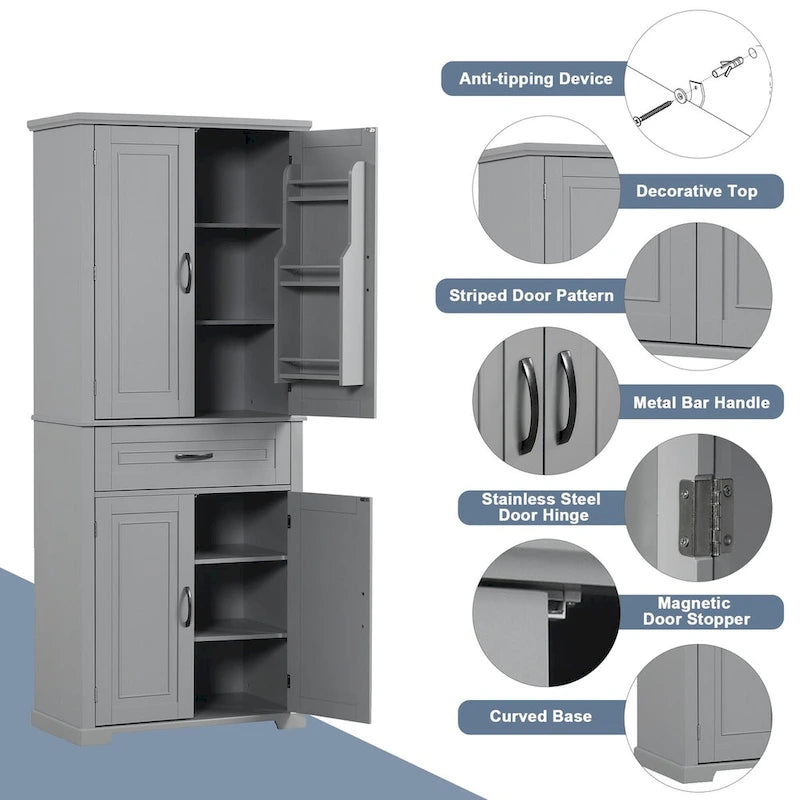 Anti-tipping Device

Decorative Top

Striped Door Pattern

Metal Bar Handle

Stainless Steel Door Hinge

Magnetic Door Stopper

Curved Base