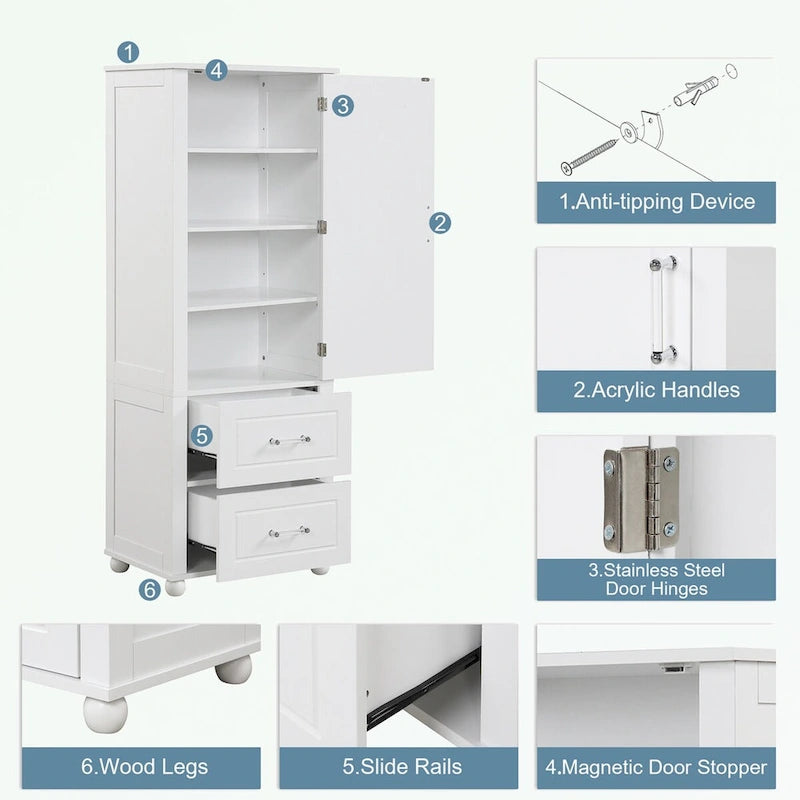 1
4
3
2
5
6

1.Anti-tipping Device

2.Acrylic Handles

3.Stainless Steel Door Hinges

6.Wood Legs

5.Slide Rails

4.Magnetic Door Stopper